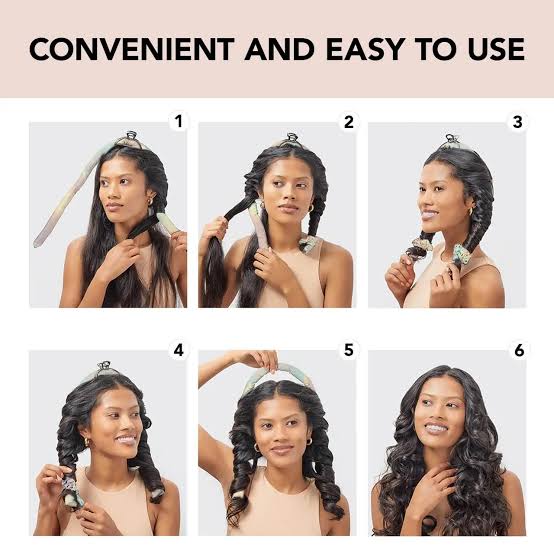 CONVENIENT AND EASY TO USE

1

2

3

4

5

6